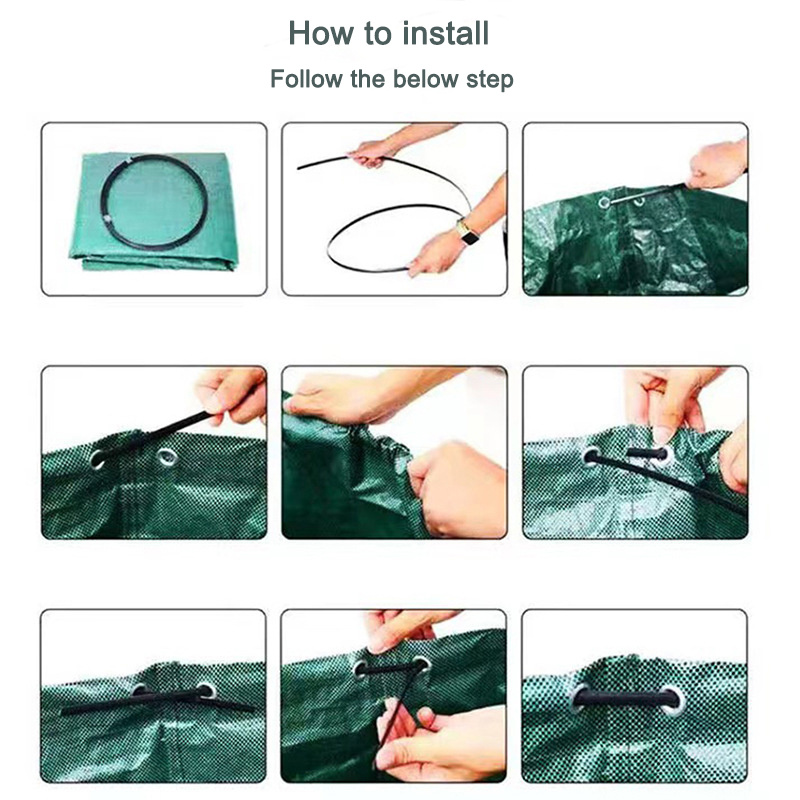 How to install

Follow the below step